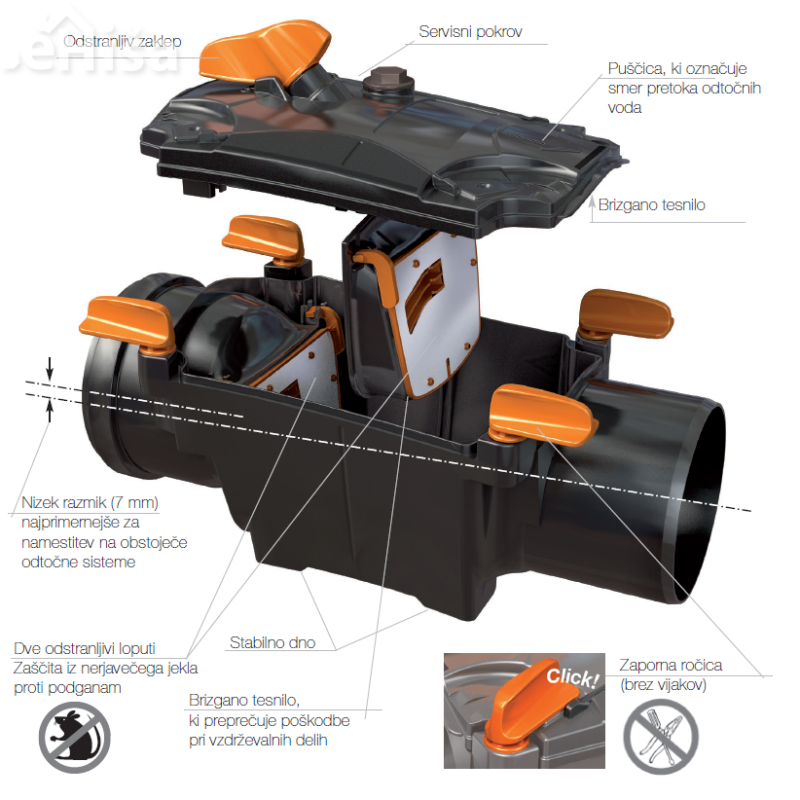 Odstranljiv zaklep

Servisni pokrov

Puščica, ki označuje smer pretoka odtočnih voda

Brizgano tesnilo

Nizek razmik (7 mm) najprimernejše za namestitev na obstoječe odtočne sisteme

Dve odstranljivi loputi
Zaščita iz nerjavečega jekla proti podganam

Stabilno dno

Brizgano tesnilo, ki preprečuje poškodbe pri vzdrževalnih delih

Click!

Zaporna ročica (brez vijakov)